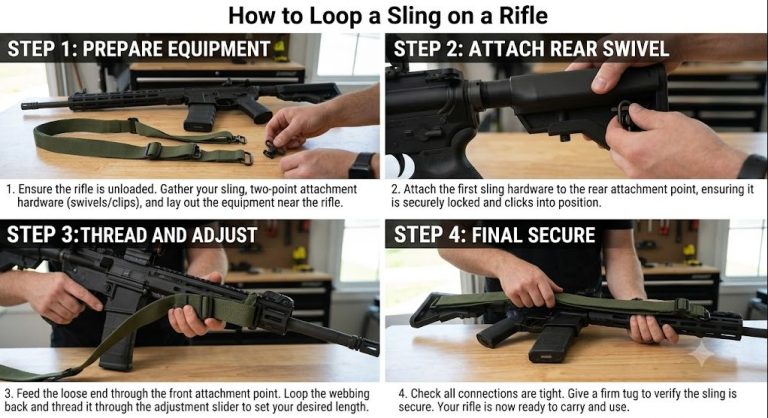 How to Loop a Sling on a Rifle

STEP 1: PREPARE EQUIPMENT

1. Ensure the rifle is unloaded. Gather your sling, two-point attachment hardware (swivels/clips), and lay out the equipment near the rifle.

STEP 2: ATTACH REAR SWIVEL

2. Attach the first sling hardware to the rear attachment point, ensuring it is securely locked and clicks into position.

STEP 3:THREAD AND ADJUST

3. Feed the loose end through the front attachment point. Loop the webbing back and thread it through the adjustment slider to set your desired length.

STEP 4: FINAL SECURE

4. Check all connections are tight. Give a firm tug to verify the sling is secure. Your rifle is now ready to carry and use.